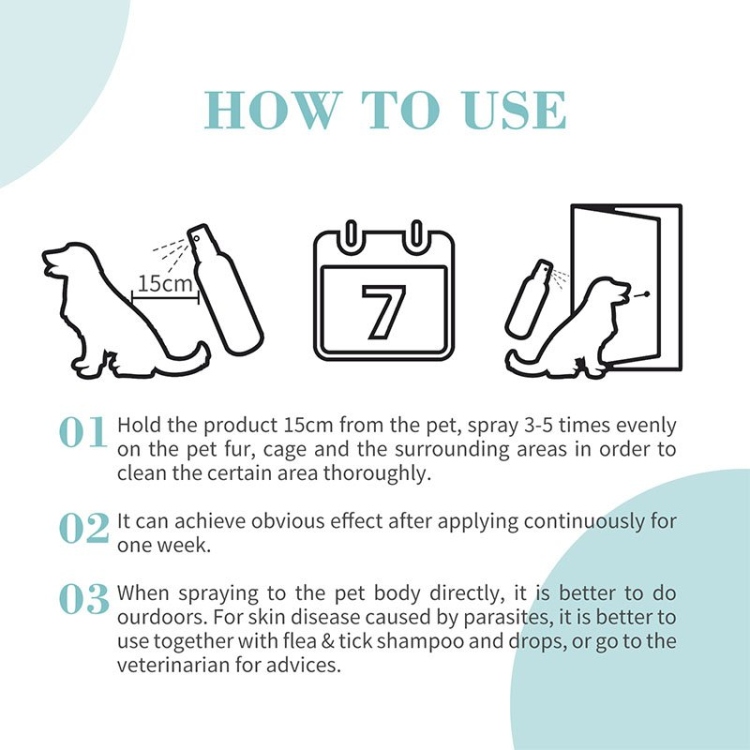 HOW TO USE

15cm

7

01 Hold the product 15cm from the pet, spray 3-5 times evenly on the pet fur, cage and the surrounding areas in order to clean the certain area thoroughly.

02 It can achieve obvious effect after applying continuously for one week.

03 When spraying to the pet body directly, it is better to do ourdoors. For skin disease caused by parasites, it is better to use together with flea & tick shampoo and drops, or go to the veterinarian for advices.