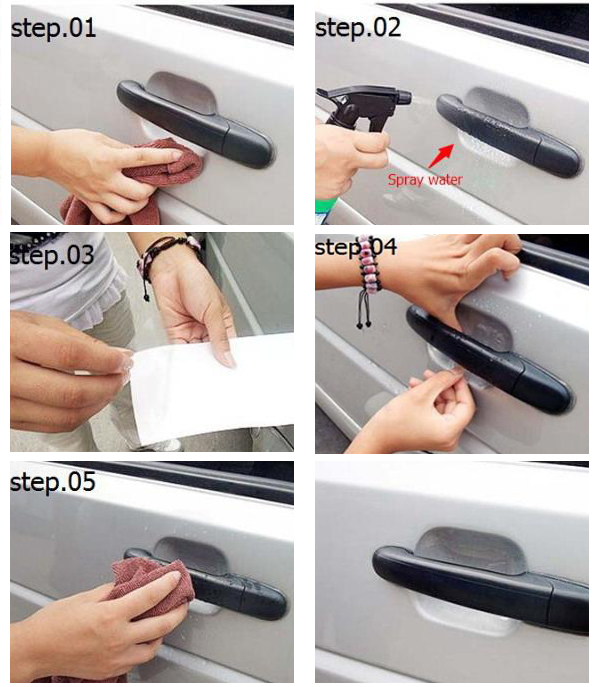 step.01

step.02

Spray water

step.03

step.04

step.05