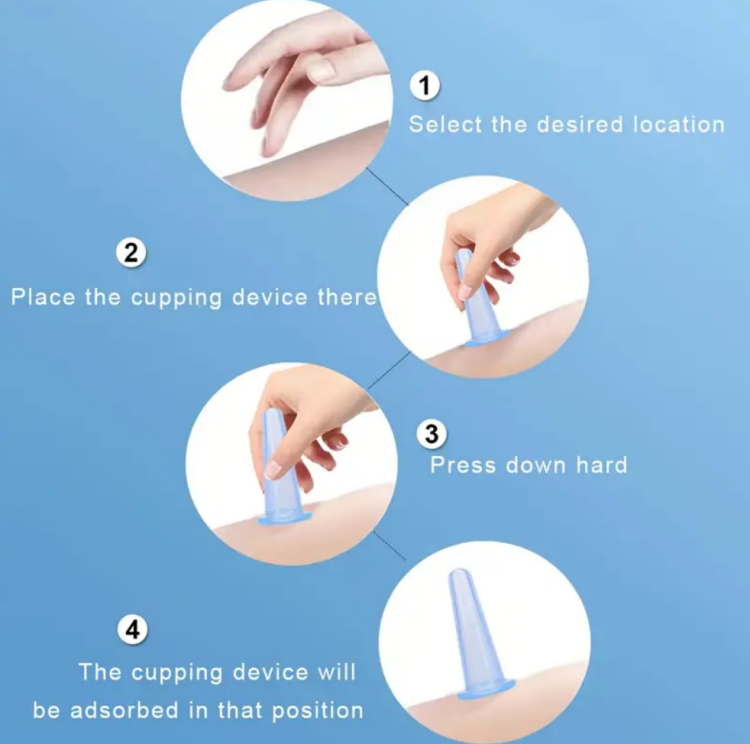 1
Select the desired location

2
Place the cupping device there

3
Press down hard

4
The cupping device will be adsorbed in that position