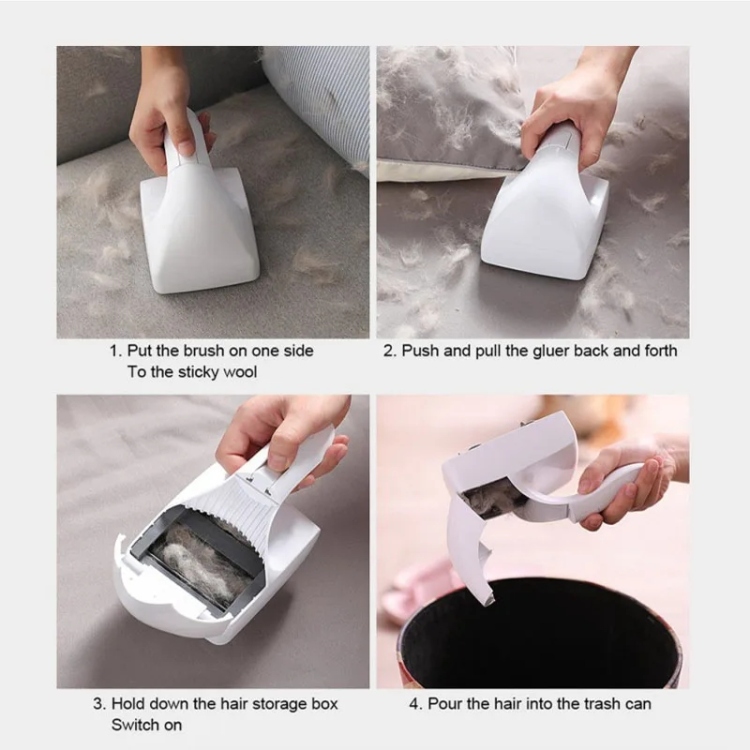 1. Put the brush on one side
To the sticky wool

2. Push and pull the gluer back and forth

3. Hold down the hair storage box
Switch on

4. Pour the hair into the trash can