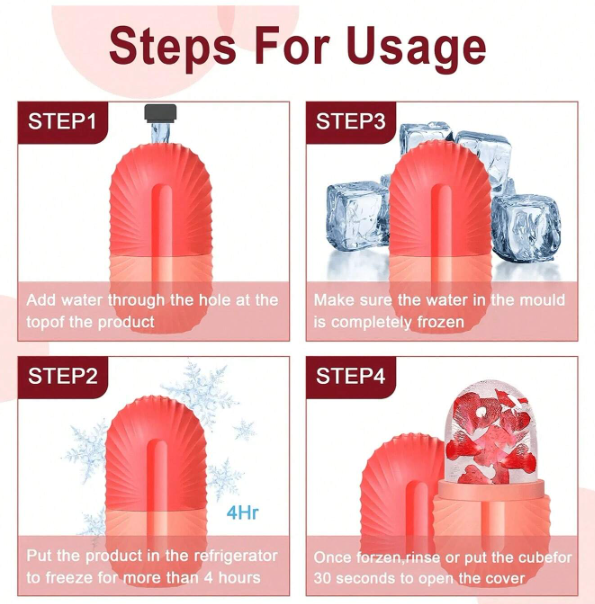 Steps For Usage

STEP1

Add water through the hole at the topof the product

STEP3

Make sure the water in the mould is completely frozen

STEP2

4Hr

Put the product in the refrigerator to freeze for more than 4 hours

STEP4

Once forzen,rinse or put the cubefor 30 seconds to open the cover