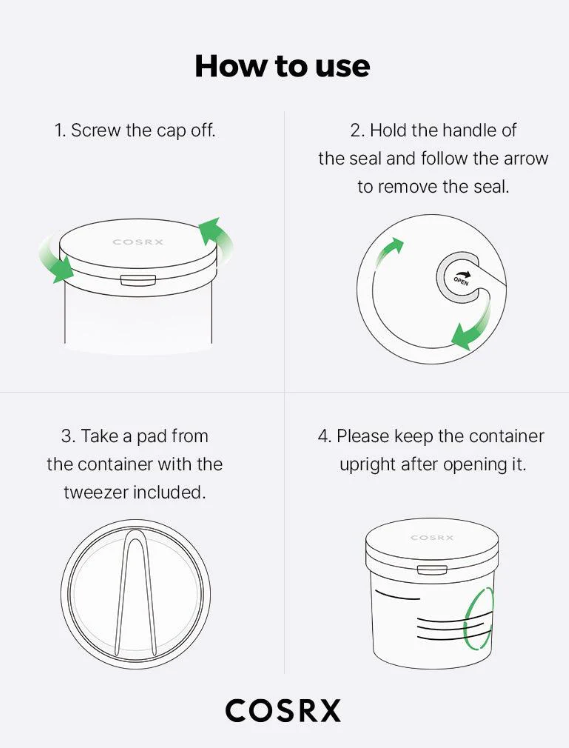 How to use

1. Screw the cap off.

COSRX

2. Hold the handle of the seal and follow the arrow to remove the seal.

OPEN

3. Take a pad from the container with the tweezer included.

4. Please keep the container upright after opening it.

COSRX

COSRX