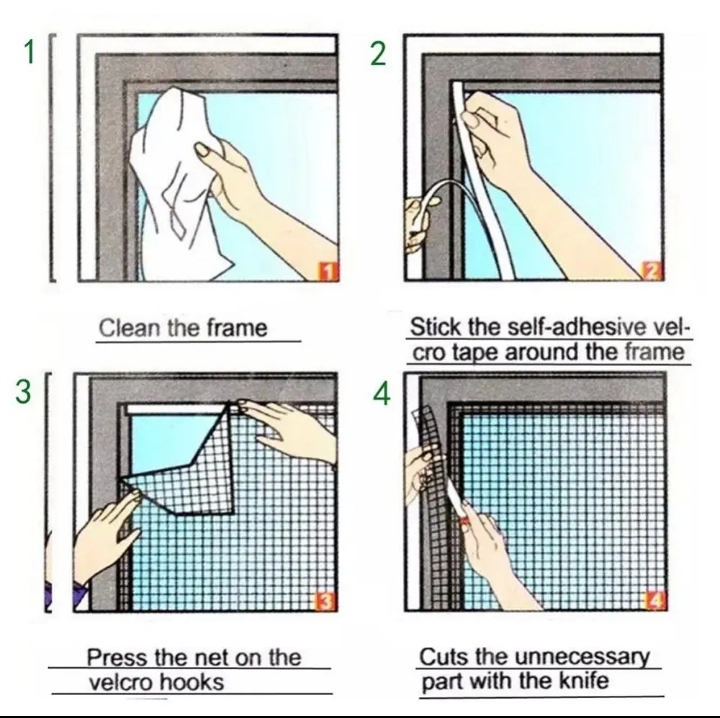 1

1

Clean the frame

2

2

Stick the self-adhesive velcro tape around the frame

3

3

Press the net on the velcro hooks

4

4

Cuts the unnecessary part with the knife