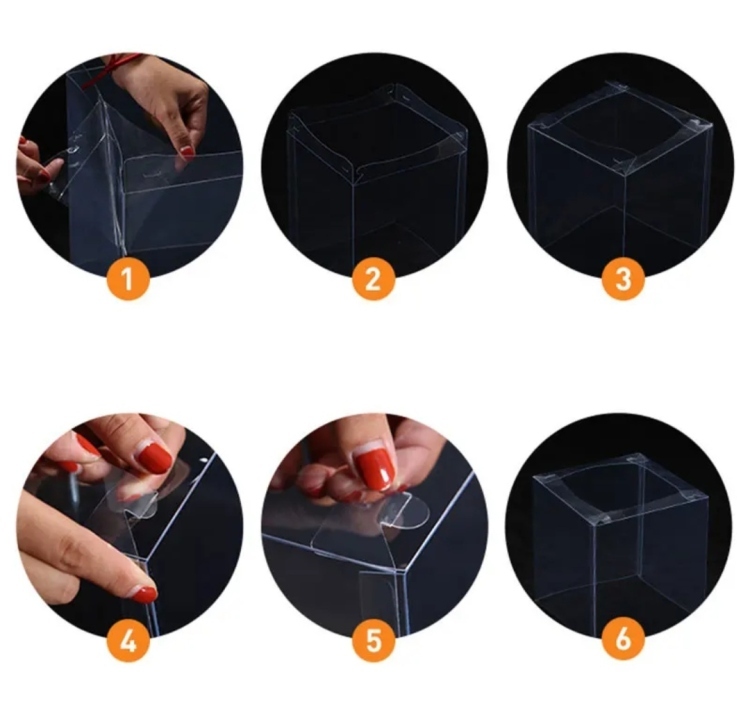 1
2
3
4
5
6